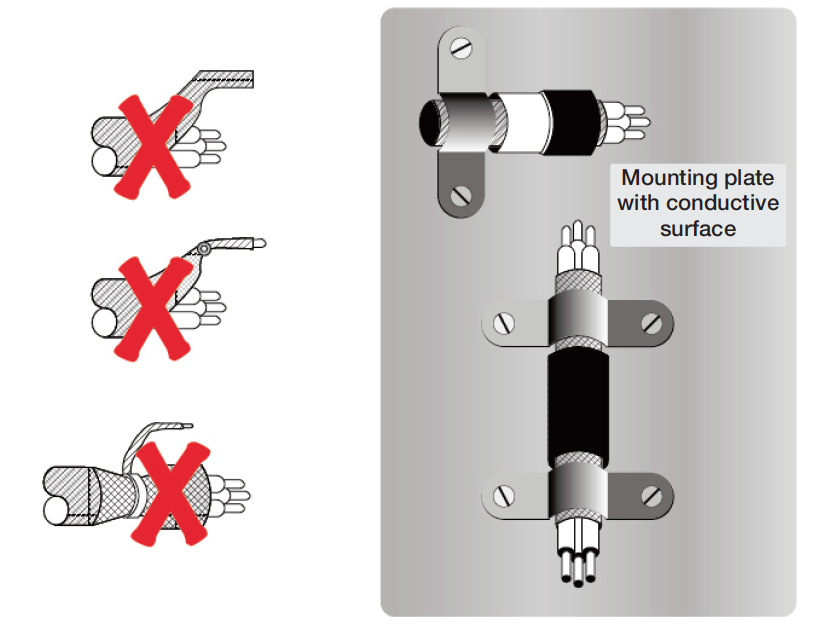 Mounting plate with conductive surface